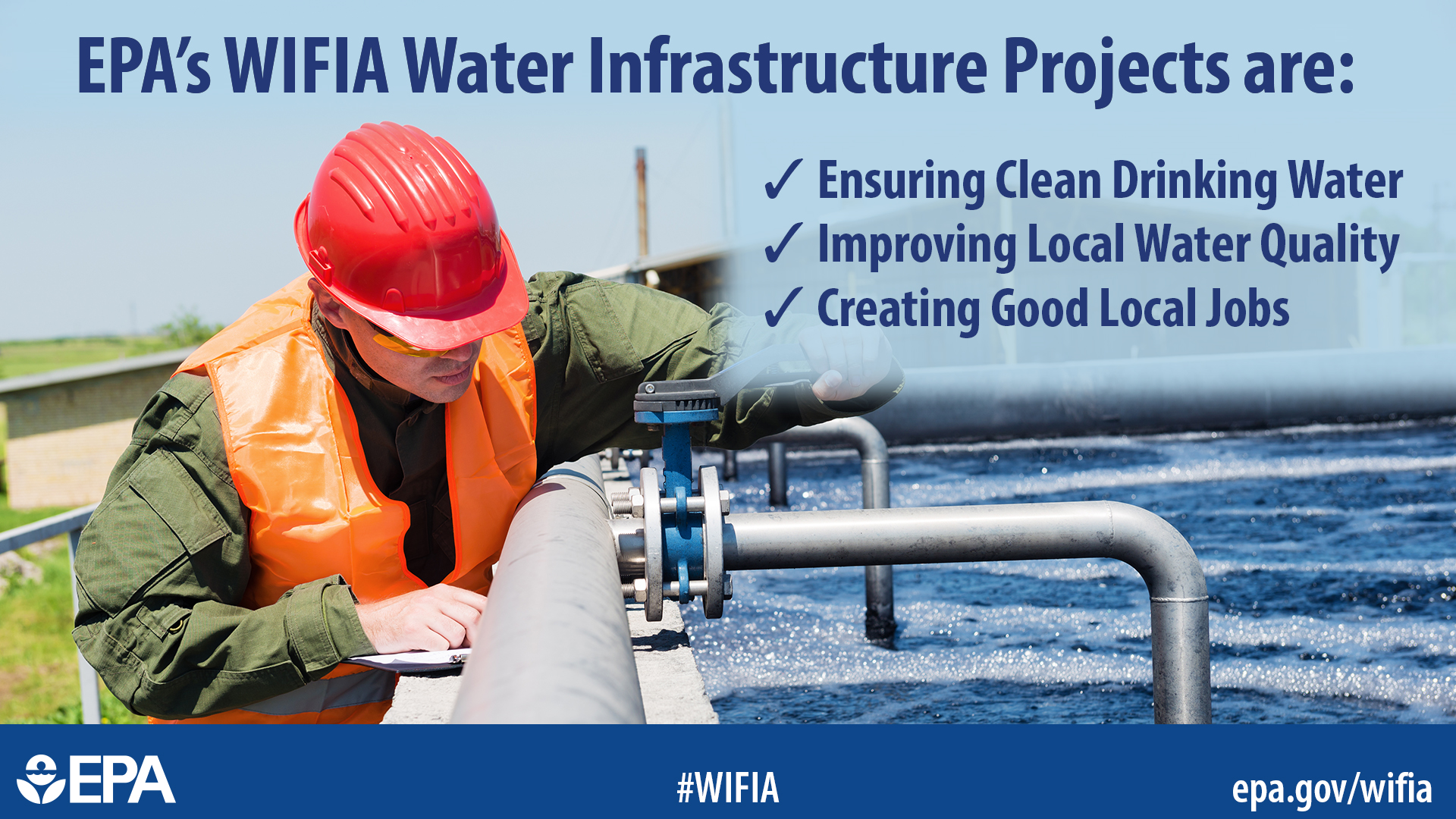 EPA's WIFIA Water Infrastructure Projects are:

✓ Ensuring Clean Drinking Water
✓ Improving Local Water Quality
✓ Creating Good Local Jobs

EPA

#WIFIA

epa.gov/wifia