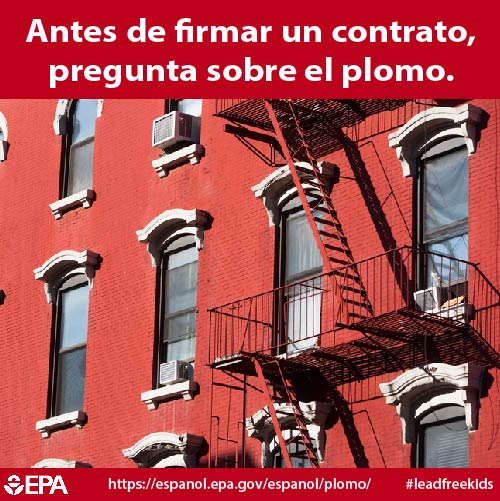 Antes de firmar un contrato, pregunta sobre el plomo.

EPA https://espanol.epa.gov/espanol/plomo/ #leadfreekids