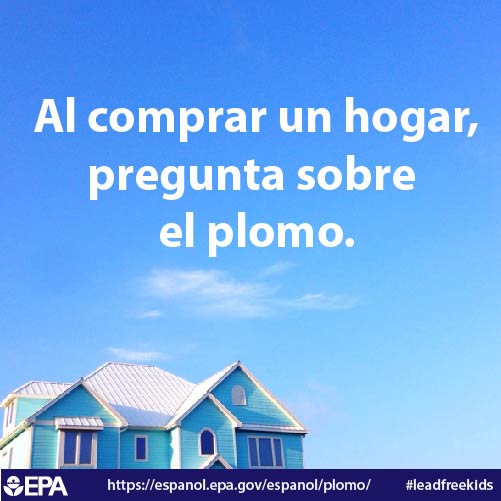 Al comprar un hogar, pregunta sobre el plomo.

EPA https://espanol.epa.gov/espanol/plomo/ #leadfreekids