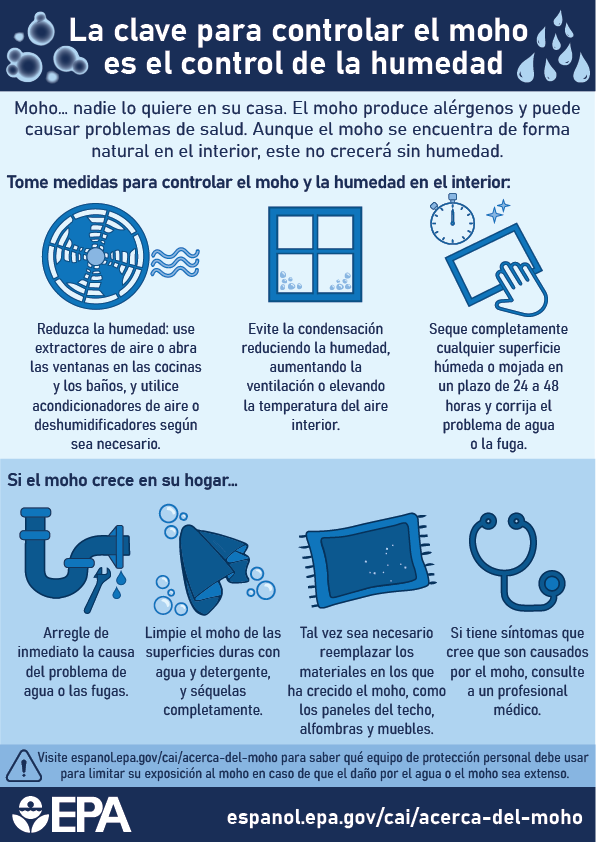 La clave para controlar el moho es el control de la humedad

Moho… nadie lo quiere en su casa. El moho produce alérgenos y puede causar problemas de salud. Aunque el moho se encuentra de forma natural en el interior, este no crecerá sin humedad.

Tome medidas para controlar el moho y la humedad en el interior:

Reduzca la humedad: use extractores de aire o abra las ventanas en las cocinas y los baños, y utilice acondicionadores de aire o deshumidificadores según sea necesario.

Evite la condensación reduciendo la humedad, aumentando la ventilación o elevando la temperatura del aire interior.

Seque completamente cualquier superficie húmeda o mojada en un plazo de 24 a 48 horas y corrija el problema de agua o la fuga.

Si el moho crece en su hogar…

Arregle de inmediato la causa del problema de agua o las fugas.

Limpie el moho de las superficies duras con agua y detergente, y séquelas completamente.

Tal vez sea necesario reemplazar los materiales en los que ha crecido el moho, como los paneles del techo, alfombras y muebles.

Si tiene síntomas que cree que son causados por el moho, consulte a un profesional médico.

Visite espanol.epa.gov/cai/acerca-del-moho para saber qué equipo de protección personal debe usar para limitar su exposición al moho en caso de que el daño por el agua o el moho sea extenso.

EPA

espanol.epa.gov/cai/acerca-del-moho