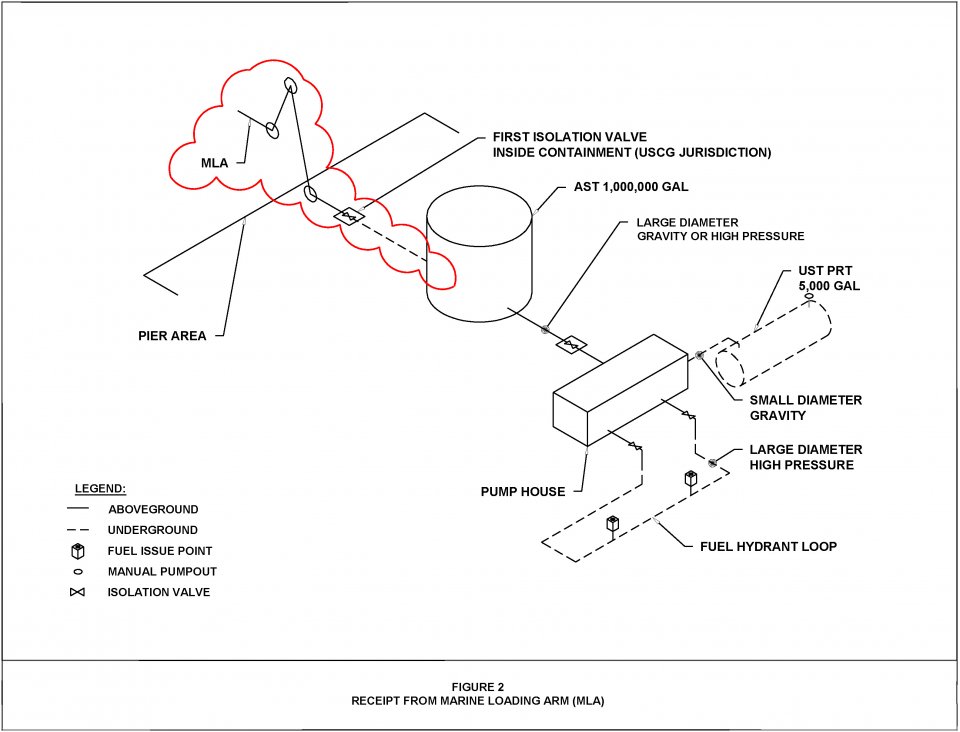 MLA

FIRST ISOLATION VALVE
INSIDE CONTAINMENT (USCG JURISDICTION)

AST 1,000,000 GAL

LARGE DIAMETER
GRAVITY OR HIGH PRESSURE

UST PRT
5,000 GAL

PIER AREA

SMALL DIAMETER
GRAVITY

LARGE DIAMETER
HIGH PRESSURE

PUMP HOUSE

FUEL HYDRANT LOOP

LEGEND:
ABOVEGROUND
UNDERGROUND
FUEL ISSUE POINT
MANUAL PUMPOUT
ISOLATION VALVE

FIGURE 2
RECEIPT FROM MARINE LOADING ARM (MLA)