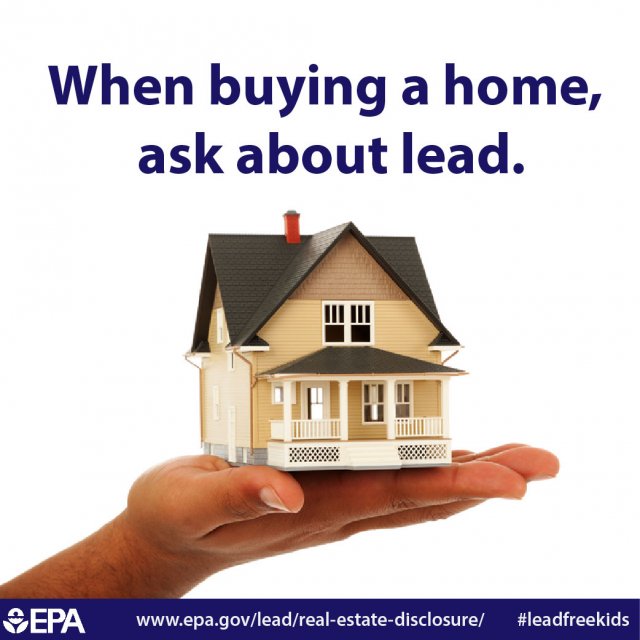 When buying a home, ask about lead.

EPA www.epa.gov/lead/real-estate-disclosure/ #leadfreekids