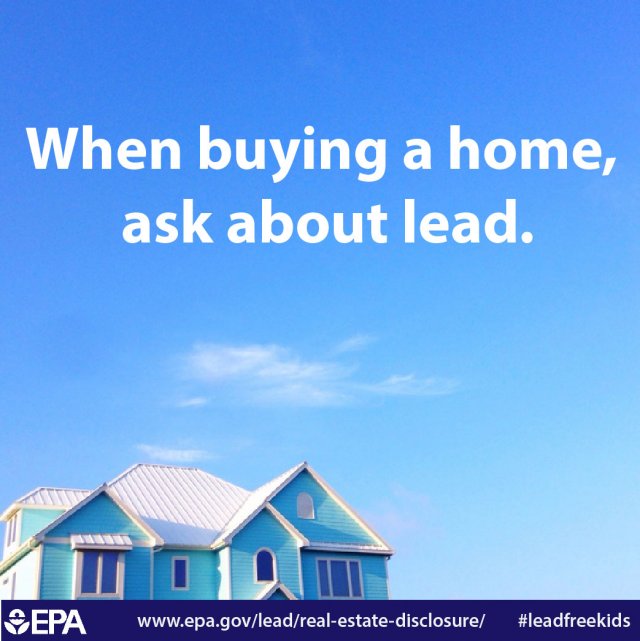 When buying a home, ask about lead.

EPA www.epa.gov/lead/real-estate-disclosure/ #leadfreekids