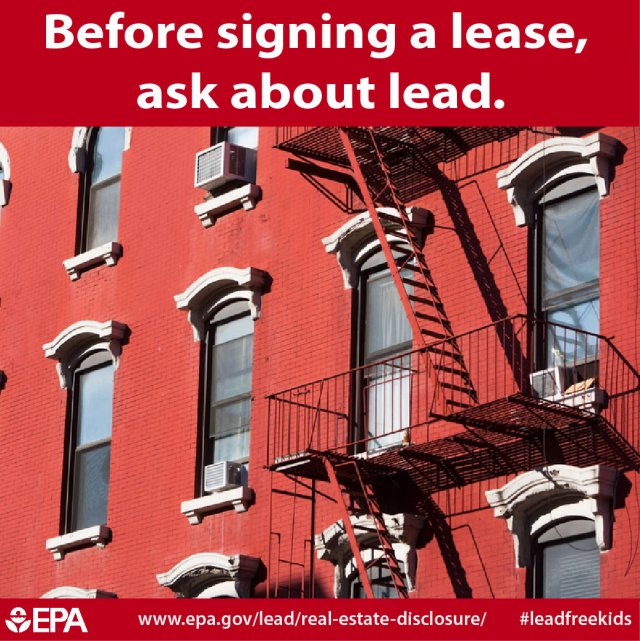 Before signing a lease, ask about lead.

EPA www.epa.gov/lead/real-estate-disclosure/ #leadfreekids