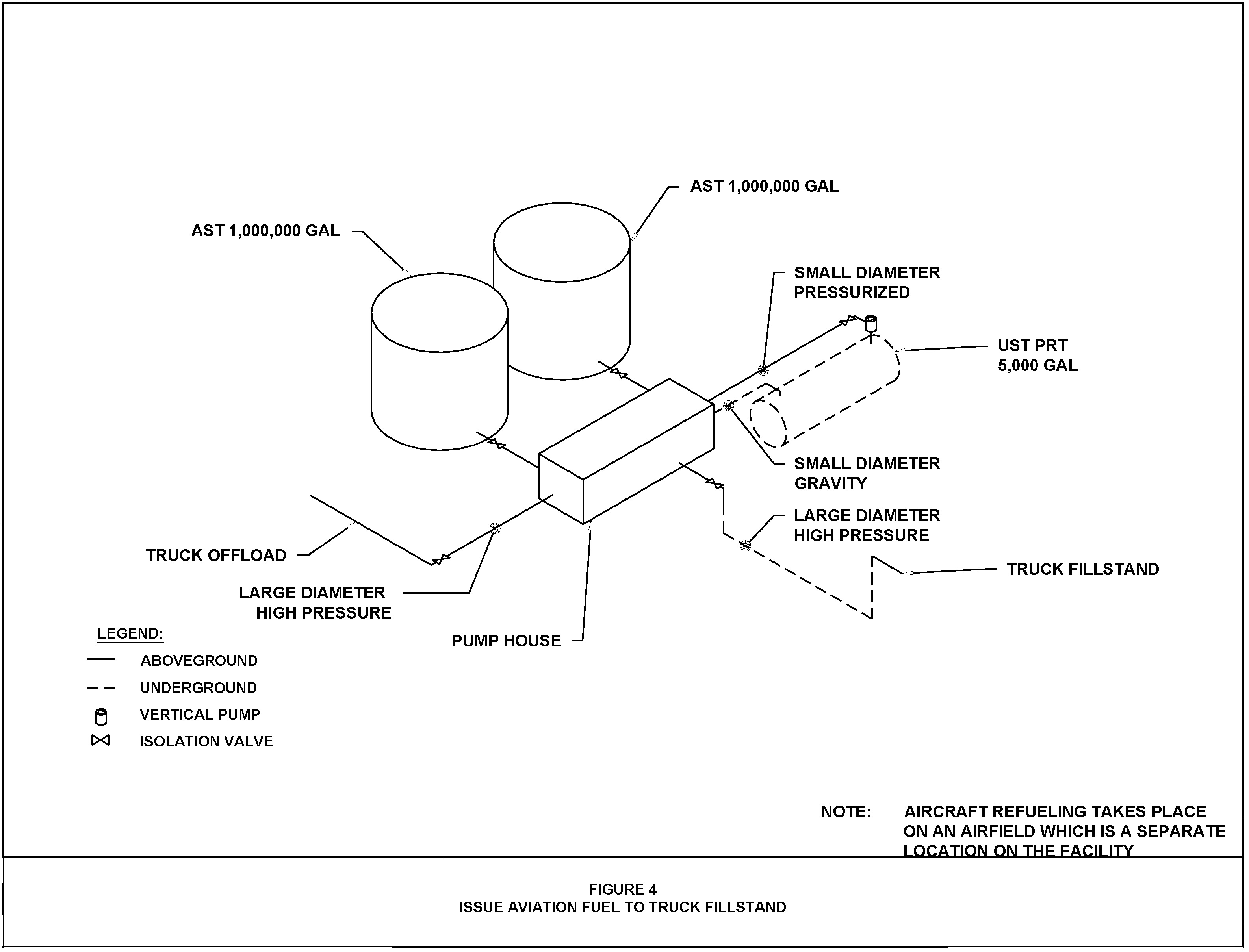 AST 1,000,000 GAL

AST 1,000,000 GAL

SMALL DIAMETER PRESSURIZED

UST PRT 5,000 GAL

SMALL DIAMETER GRAVITY

LARGE DIAMETER HIGH PRESSURE

TRUCK FILLSTAND

TRUCK OFFLOAD

LARGE DIAMETER HIGH PRESSURE

PUMP HOUSE

LEGEND:
ABOVEGROUND
UNDERGROUND
VERTICAL PUMP
ISOLATION VALVE

NOTE: AIRCRAFT REFUELING TAKES PLACE ON AN AIRFIELD WHICH IS A SEPARATE LOCATION ON THE FACILITY

FIGURE 4
ISSUE AVIATION FUEL TO TRUCK FILLSTAND