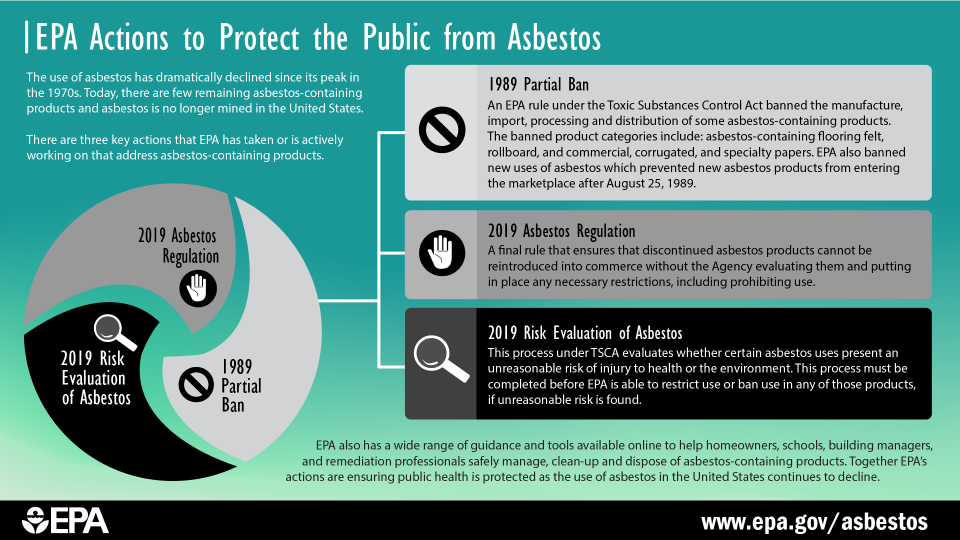 EPA Actions to Protect the Public from Asbestos

The use of asbestos has dramatically declined since its peak in the 1970s. Today, there are few remaining asbestos-containing products and asbestos is no longer mined in the United States.

There are three key actions that EPA has taken or is actively working on that address asbestos-containing products.

2019 Asbestos Regulation

2019 Risk Evaluation of Asbestos

1989 Partial Ban

1989 Partial Ban
An EPA rule under the Toxic Substances Control Act banned the manufacture, import, processing and distribution of some asbestos-containing products. The banned product categories include: asbestos-containing flooring felt, rollboard, and commercial, corrugated, and specialty papers. EPA also banned new uses of asbestos which prevented new asbestos products from entering the marketplace after August 25, 1989.

2019 Asbestos Regulation
A final rule that ensures that discontinued asbestos products cannot be reintroduced into commerce without the Agency evaluating them and putting in place any necessary restrictions, including prohibiting use.

2019 Risk Evaluation of Asbestos
This process under TSCA evaluates whether certain asbestos uses present an unreasonable risk of injury to health or the environment. This process must be completed before EPA is able to restrict use or ban use in any of those products, if unreasonable risk is found.

EPA also has a wide range of guidance and tools available online to help homeowners, schools, building managers, and remediation professionals safely manage, clean-up and dispose of asbestos-containing products. Together EPA's actions are ensuring public health is protected as the use of asbestos in the United States continues to decline.

EPA

www.epa.gov/asbestos