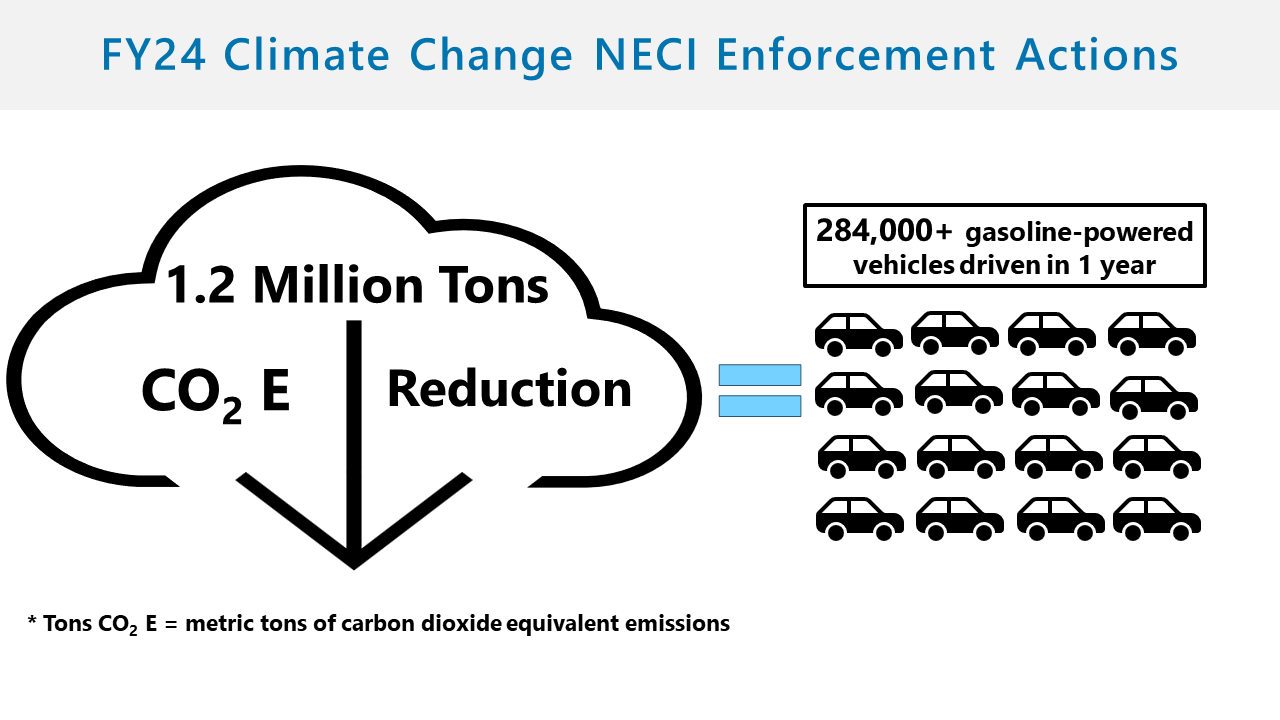 FY24 Climate Change NECI Enforcement Actions

1.2 Million Tons

$CO_2$ E

Reduction

284,000+ gasoline-powered vehicles driven in 1 year

* Tons $CO_2$ E = metric tons of carbon dioxide equivalent emissions