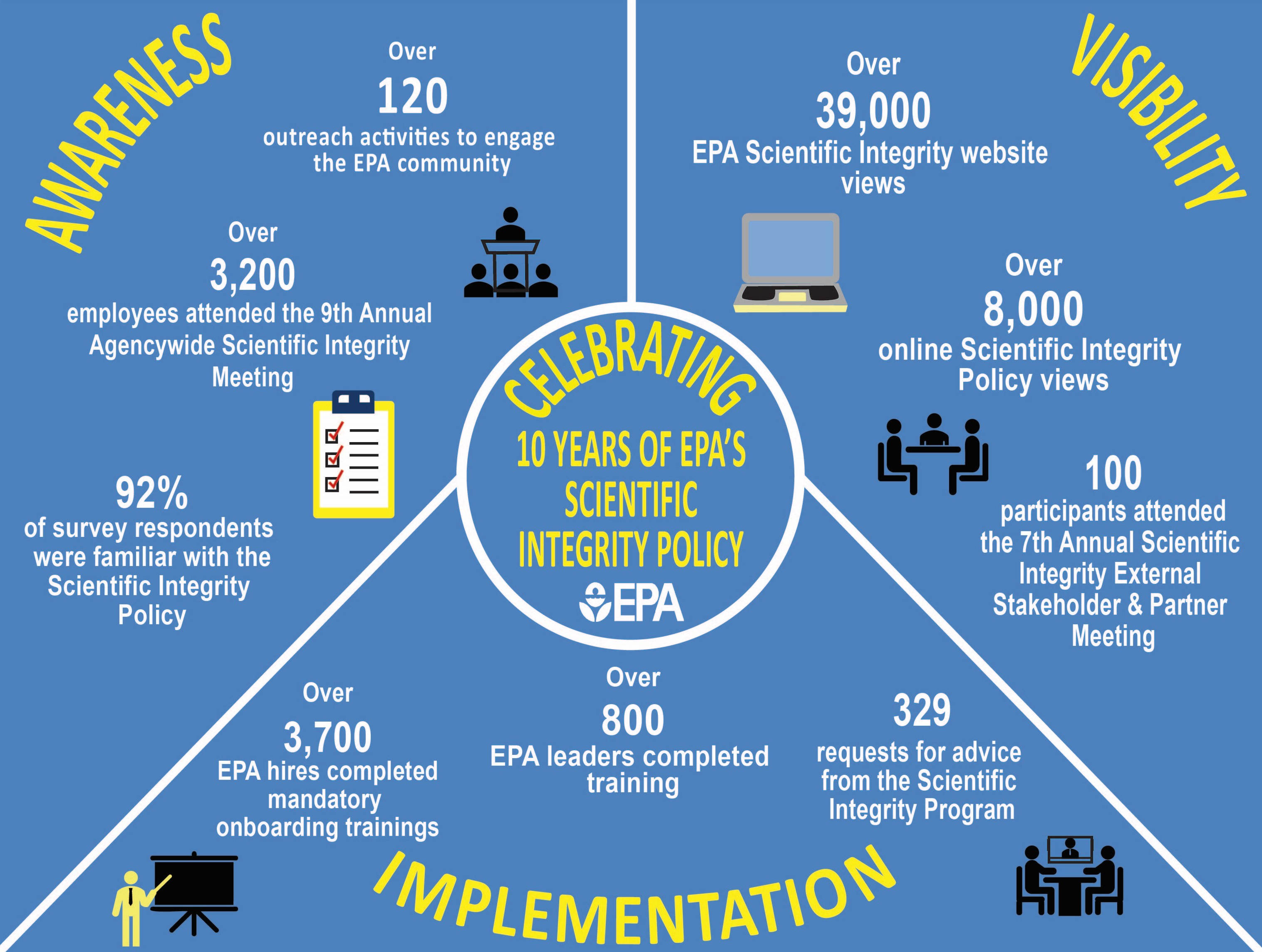 AWARENESS

Over
120
outreach activities to engage the EPA community

Over
3,200
employees attended the 9th Annual Agencywide Scientific Integrity Meeting

92%
of survey respondents were familiar with the Scientific Integrity Policy

VISIBILITY

Over
39,000
EPA Scientific Integrity website views

Over
8,000
online Scientific Integrity Policy views

100
participants attended the 7th Annual Scientific Integrity External Stakeholder & Partner Meeting

CELEBRATING
10 YEARS OF EPA'S SCIENTIFIC INTEGRITY POLICY
EPA

Over
3,700
EPA hires completed mandatory onboarding trainings

Over
800
EPA leaders completed training

329
requests for advice from the Scientific Integrity Program

IMPLEMENTATION