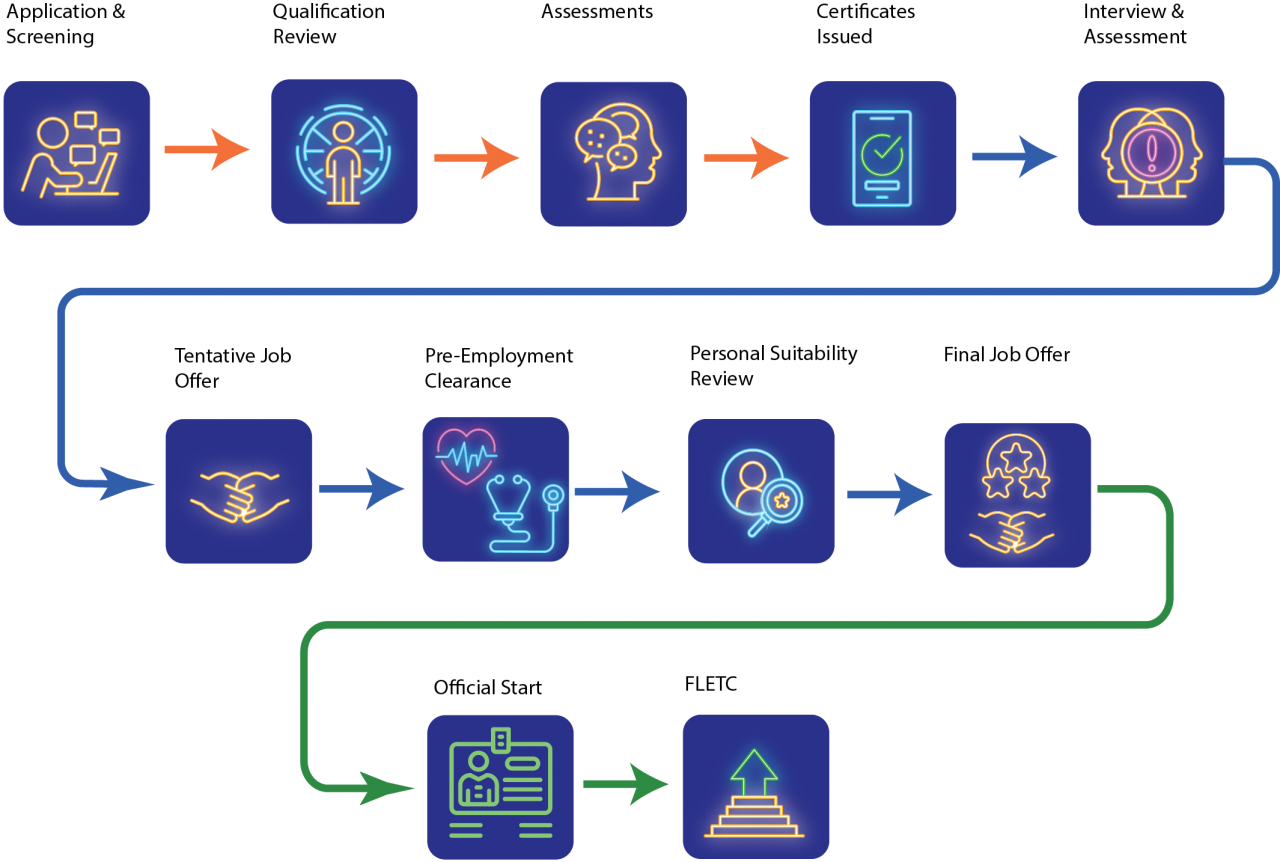 Application & Screening

Qualification Review

Assessments

Certificates Issued

Interview & Assessment

Tentative Job Offer

Pre-Employment Clearance

Personal Suitability Review

Final Job Offer

Official Start

FLETC