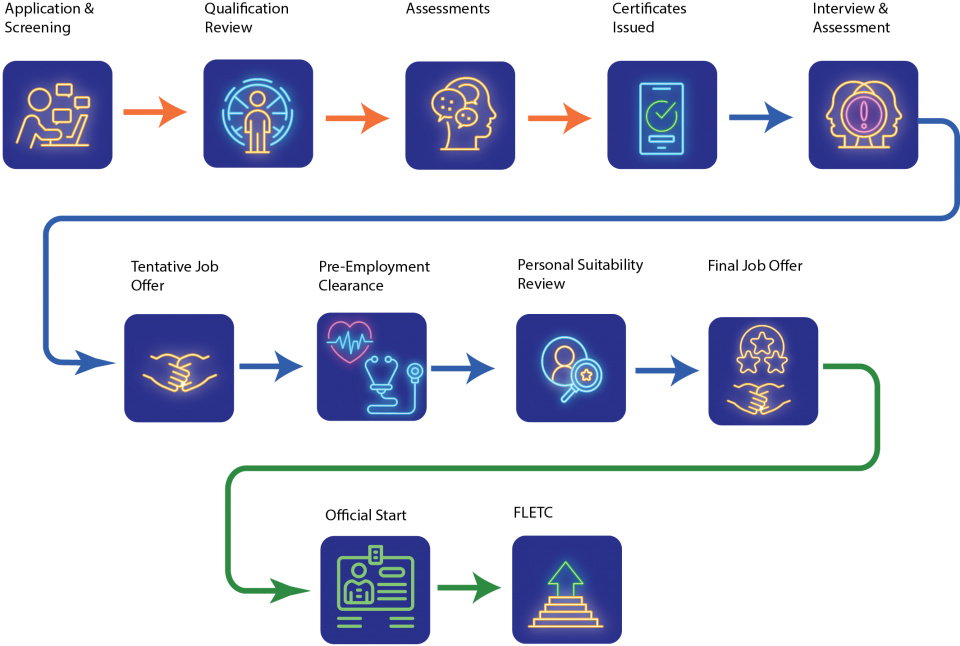 Application & Screening

Qualification Review

Assessments

Certificates Issued

Interview & Assessment

Tentative Job Offer

Pre-Employment Clearance

Personal Suitability Review

Final Job Offer

Official Start

FLETC