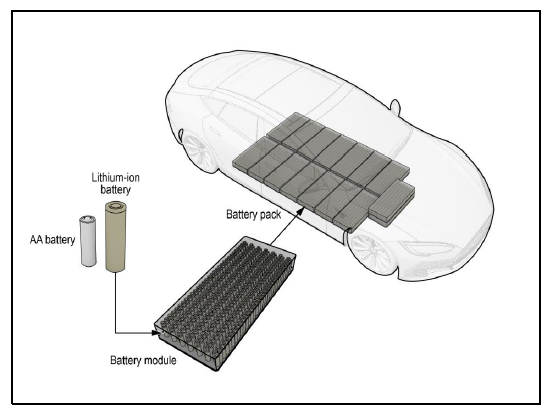 Lithium-ion battery

AA battery

Battery pack

Battery module